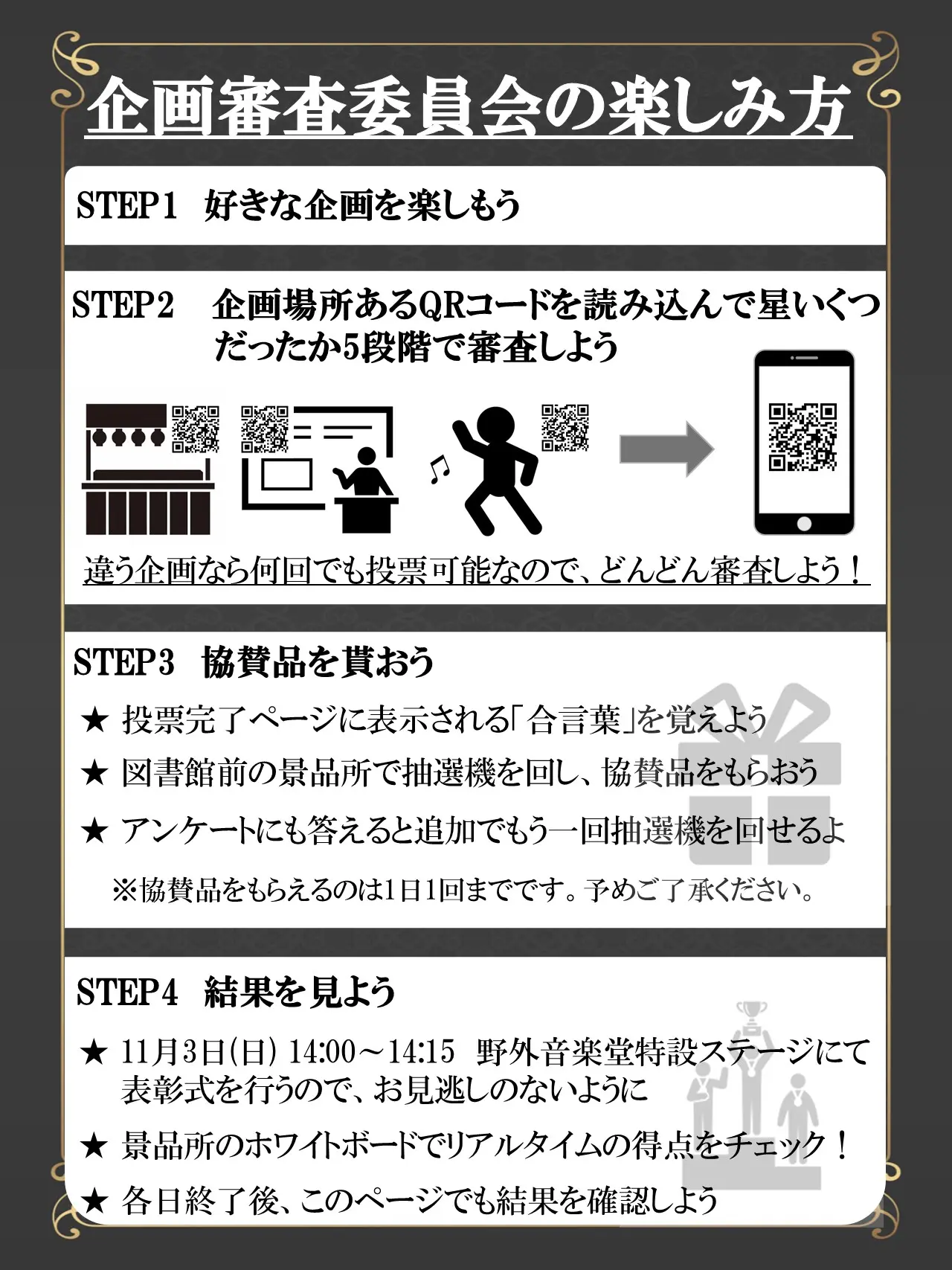 企画審査委員会の楽しみ方

STEP1　好きな企画を楽しもう

STEP2　企画場所あるQRコードを読み込んで星いくつだったか5段階で審査しよう

違う企画なら何回でも投票可能なので、どんどん審査しよう！

STEP3　協賛品を貰おう

★ 投票完了ページに表示される「合言葉」を覚えよう

★ 図書館前の景品所で抽選機を回し、協賛品をもらおう

★ アンケートにも答えると追加でもう一回抽選機を回せるよ

※協賛品をもらえるのは1日1回までです。予めご了承ください。

STEP4　結果を見よう

★ 11月3日(日) 14:00～14:15　野外音楽堂特設ステージにて表彰式を行うので、お見逃しのないように

★ 景品所のホワイトボードでリアルタイムの得点をチェック！

★ 各日終了後、このページでも結果を確認しよう